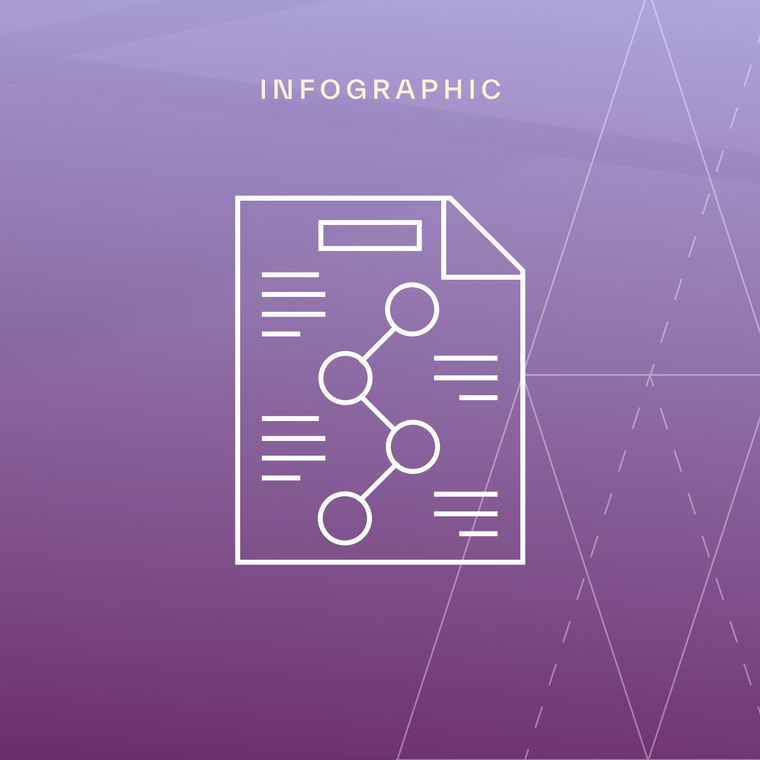 INFOGRAPHIC