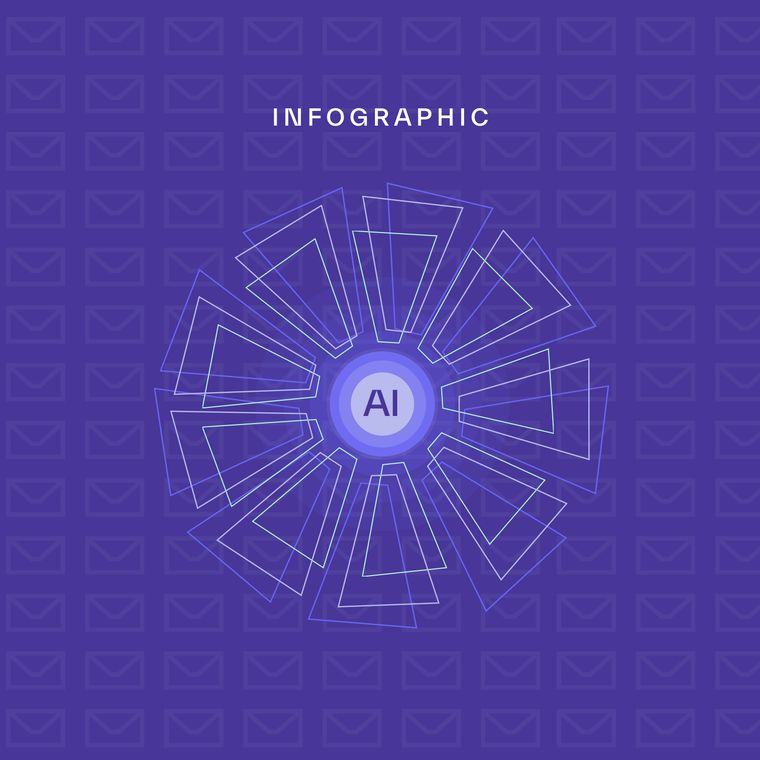 INFOGRAPHIC

AI