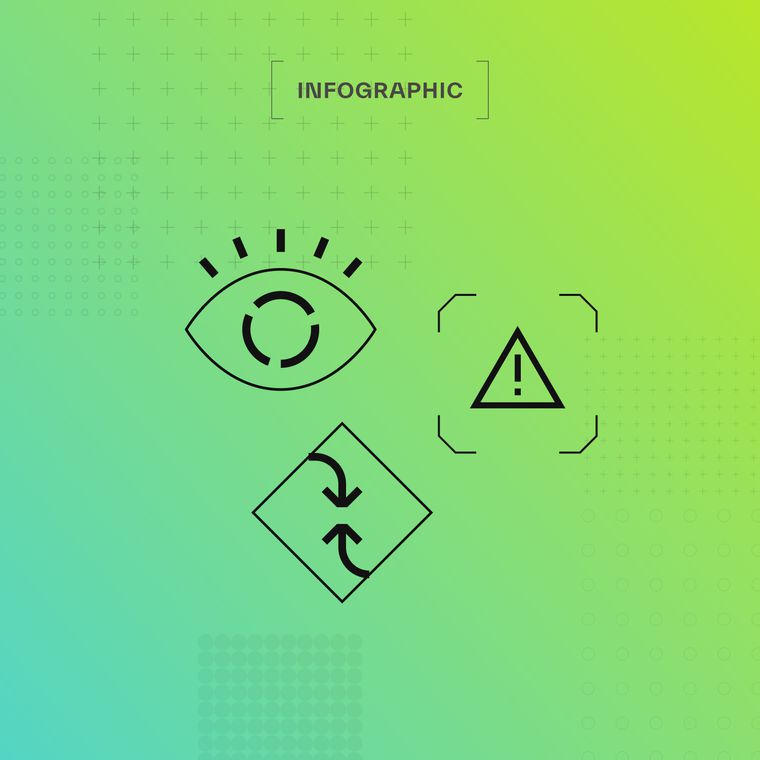 INFOGRAPHIC