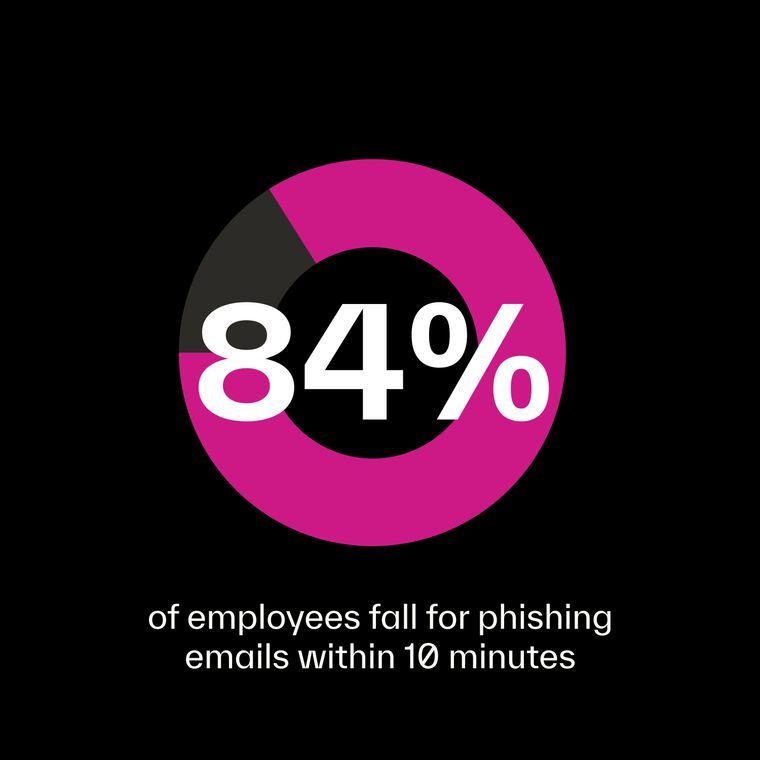 84%

of employees fall for phishing emails within 10 minutes